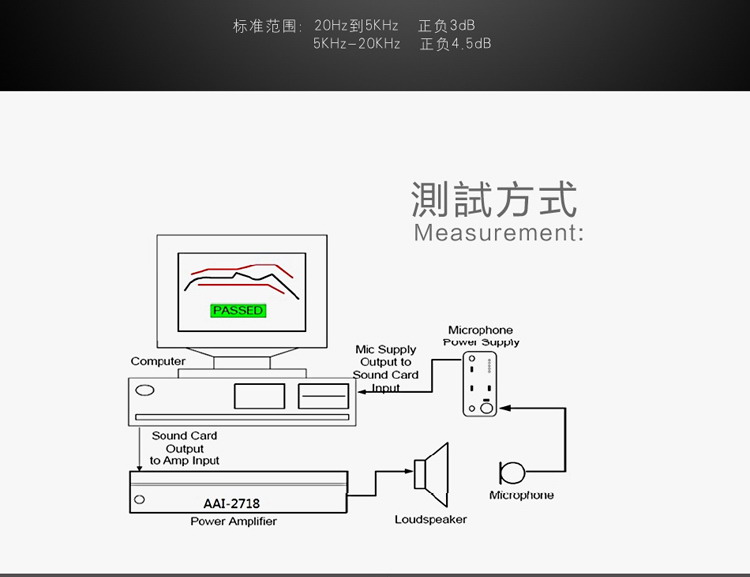 标准范围: 20Hz到5KHz 正负3dB
5KHz-20KHz 正负4.5dB

測試方式
Measurement:

PASSED

Computer

Mic Supply Output to Sound Card Input

Microphone Power Supply

Sound Card Output to Amp Input

AAI-2718
Power Amplifier

Loudspeaker

Microphone